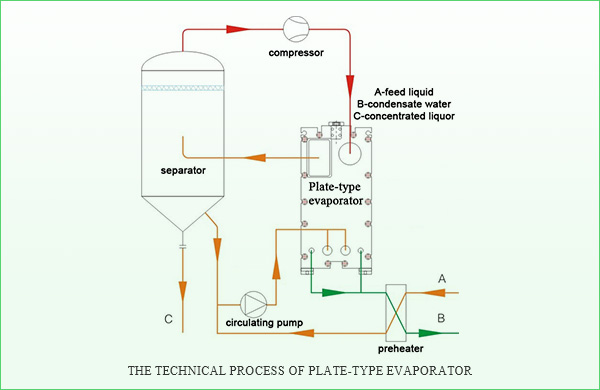 compressor

A-feed liquid
B-condensate water
C-concentrated liquor

separator

Plate-type evaporator

A

B

C

circulating pump

preheater

THE TECHNICAL PROCESS OF PLATE-TYPE EVAPORATOR